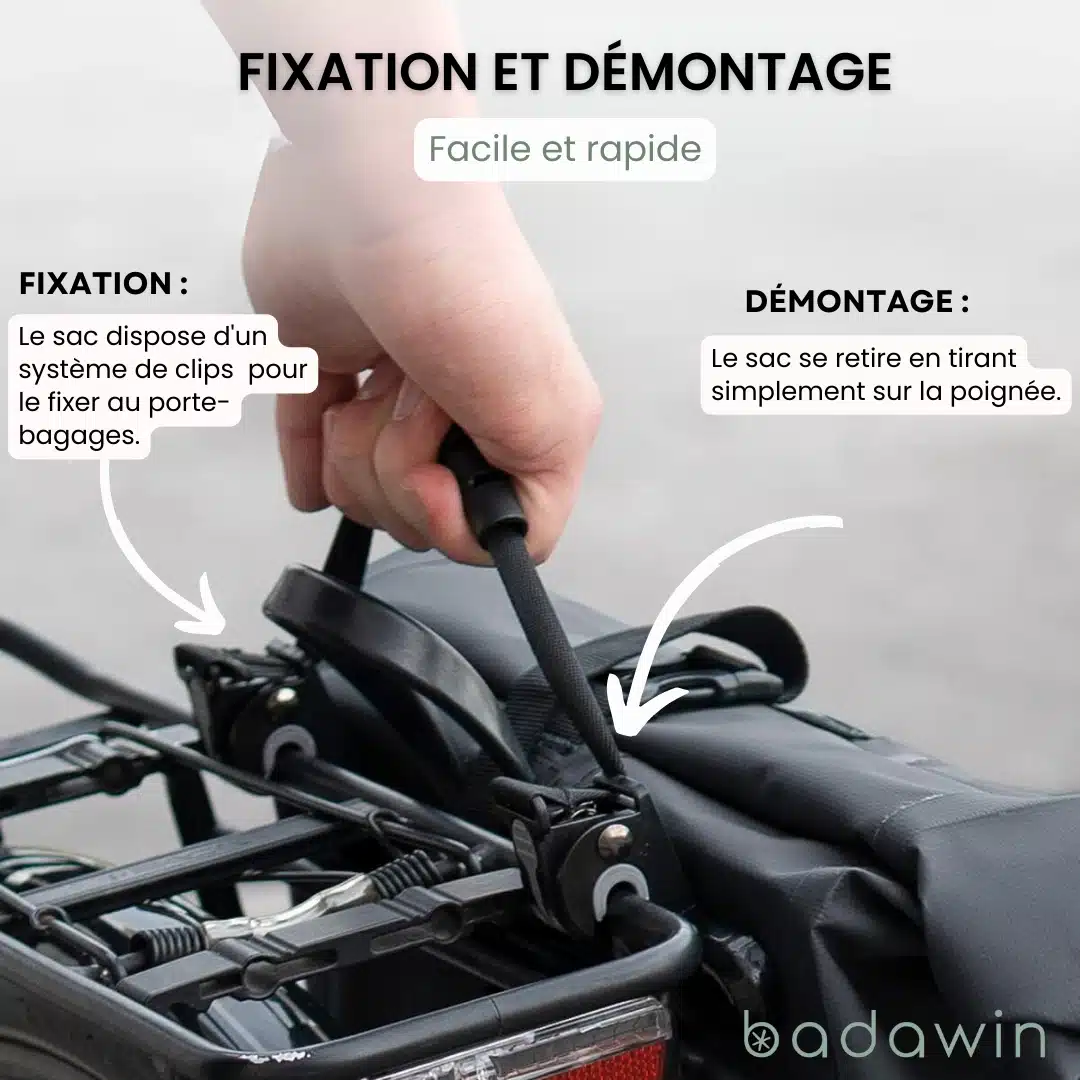 FIXATION ET DÉMONTAGE

Facile et rapide

FIXATION :

Le sac dispose d'un système de clips pour le fixer au porte-bagages.

DÉMONTAGE :

Le sac se retire en tirant simplement sur la poignée.

badawin